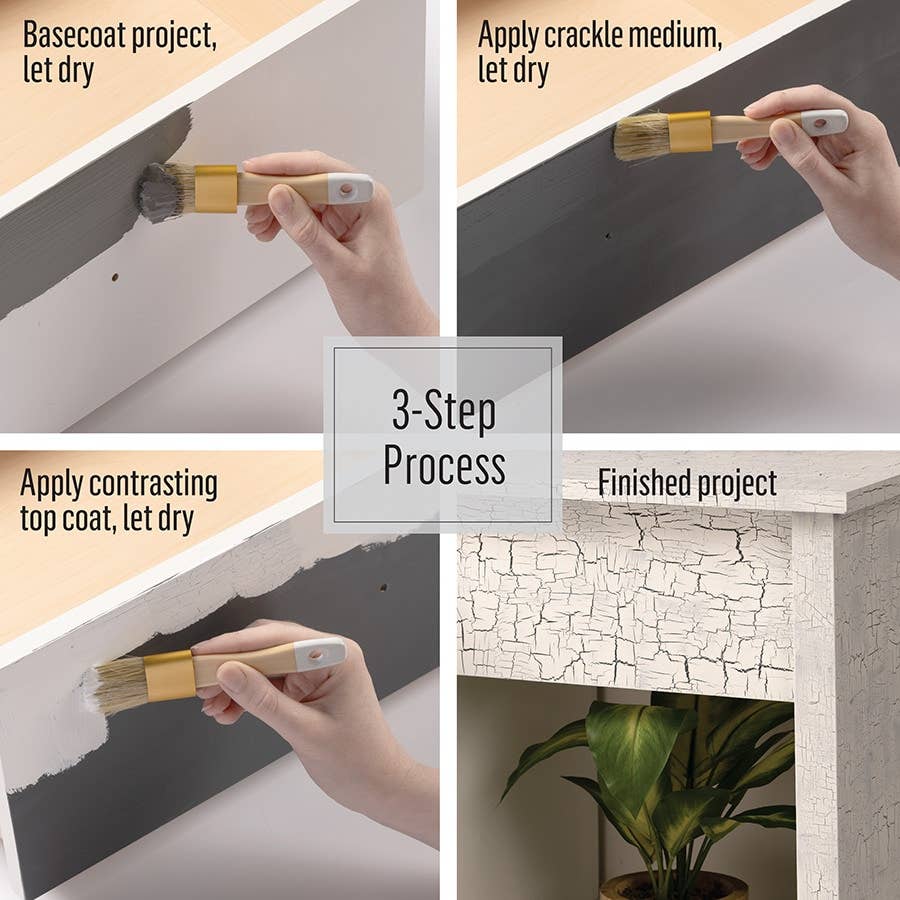 Basecoat project, let dry

Apply crackle medium, let dry

3-Step Process

Apply contrasting top coat, let dry

Finished project